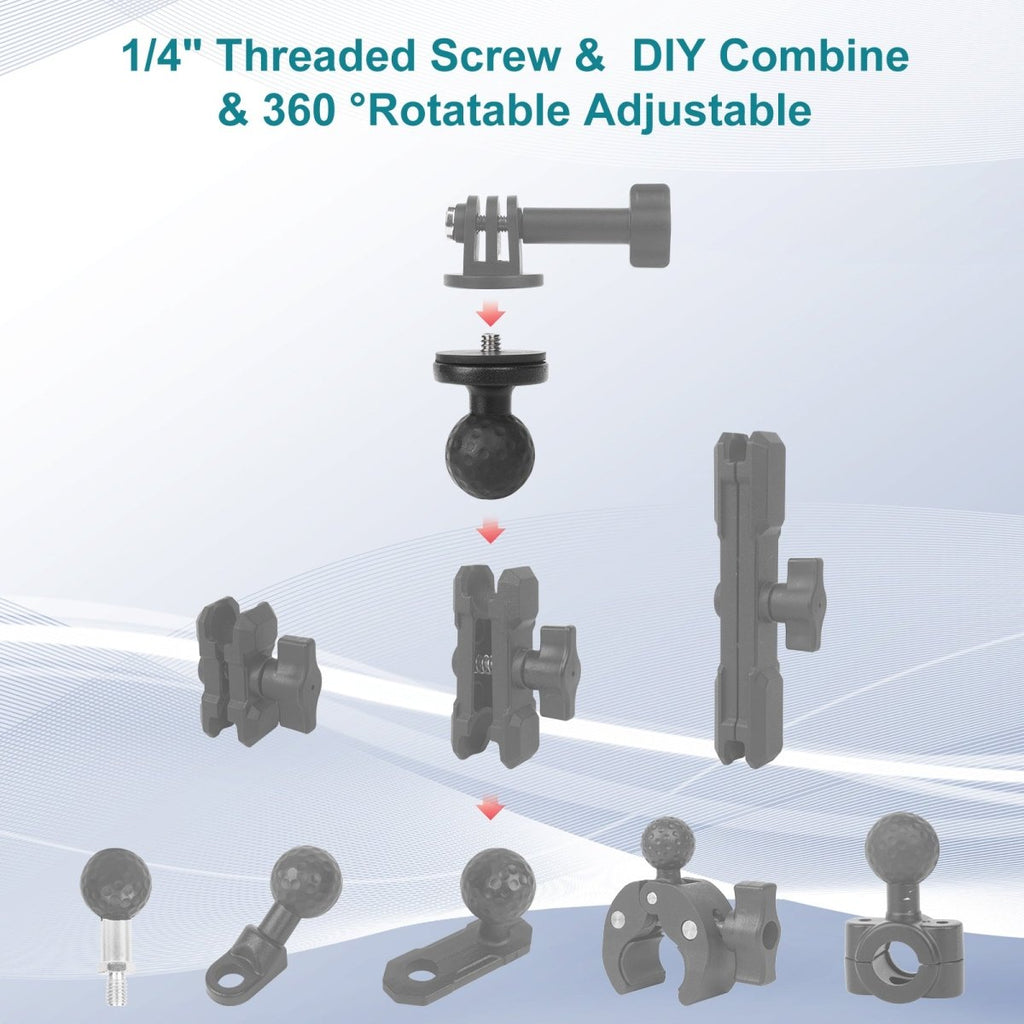 1/4" Threaded Screw &  DIY Combine
& 360 °Rotatable Adjustable