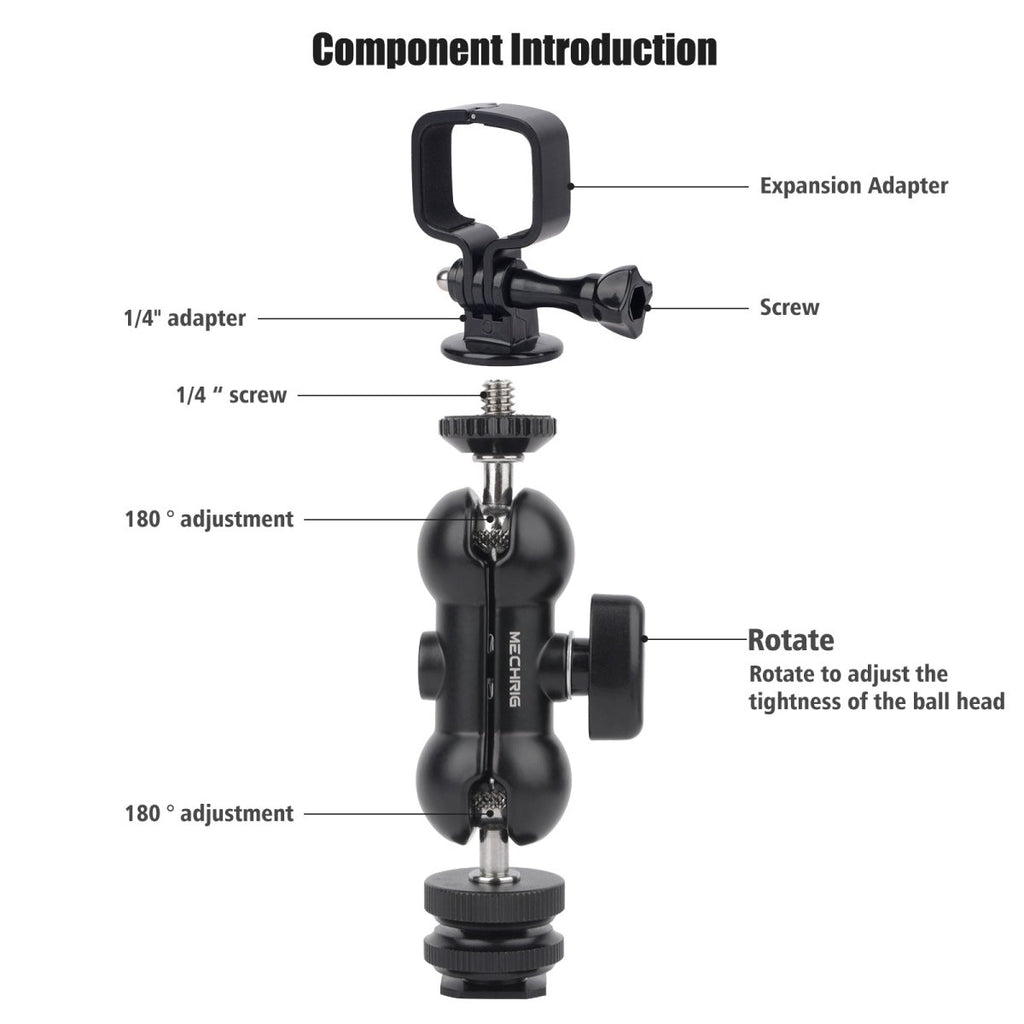 Component Introduction

Expansion Adapter

1/4" adapter

Screw

1/4 “ screw

180 ° adjustment

MECHRIG

Rotate

Rotate to adjust the tightness of the ball head

180 ° adjustment